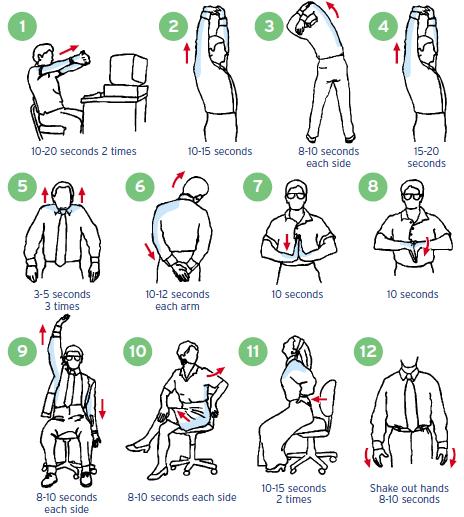 1
10-20 seconds 2 times

2
10-15 seconds

3
8-10 seconds each side

4
15-20 seconds

5
3-5 seconds 3 times

6
10-12 seconds each arm

7
10 seconds

8
10 seconds

9
8-10 seconds each side

10
8-10 seconds each side

11
10-15 seconds 2 times

12
Shake out hands 8-10 seconds